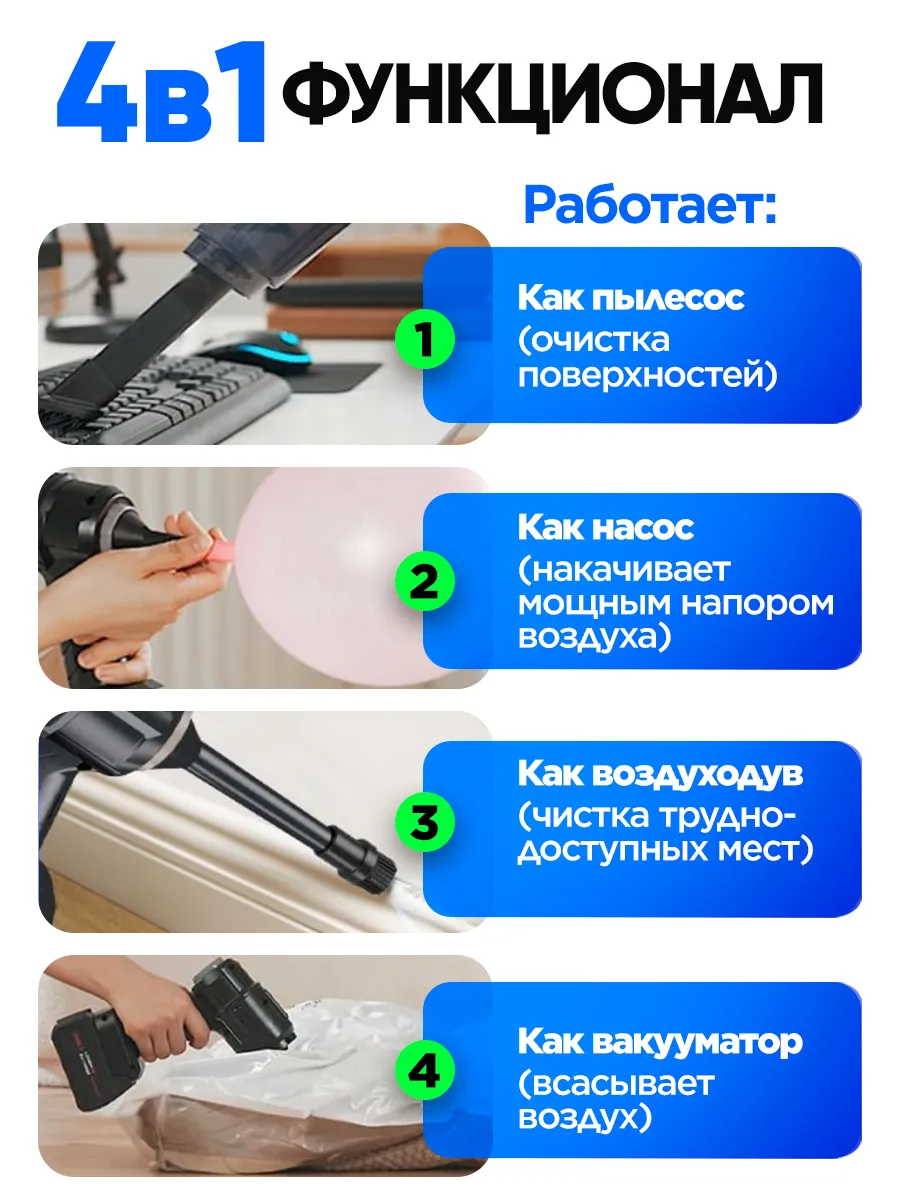 4в1 ФУНКЦИОНАЛ

Работает:

1

Как пылесос (очистка поверхностей)

2

Как насос (накачивает мощным напором воздуха)

3

Как воздуходув (чистка труднодоступных мест)

4

Как вакууматор (всасывает воздух)